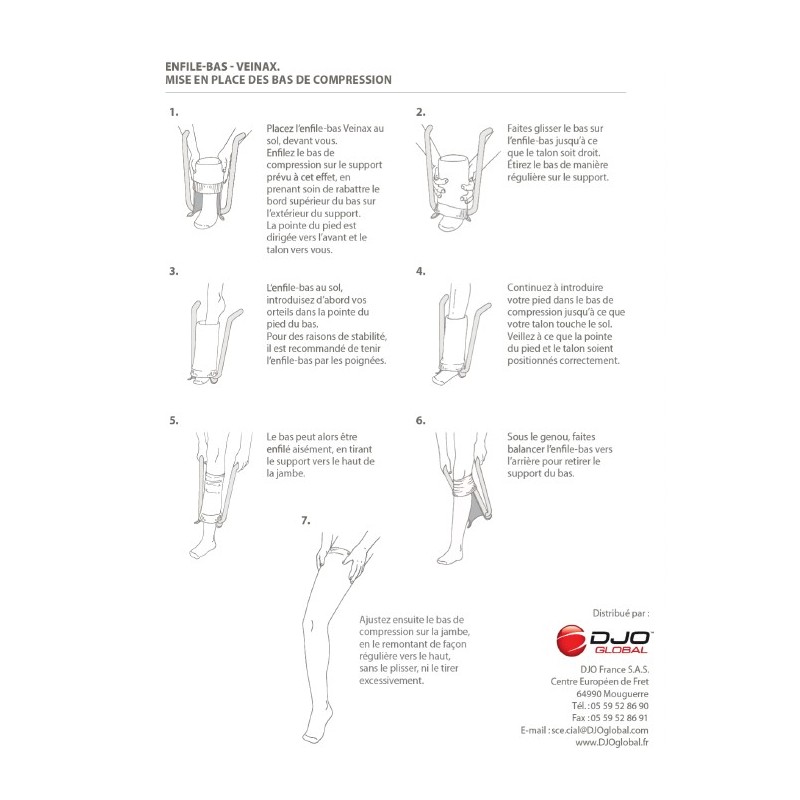 ENFILE-BAS - VEINAX.
MISE EN PLACE DES BAS DE COMPRESSION

1.

Placez l'enfile-bas Veinax au sol, devant vous. Enfilez le bas de compression sur le support prévu à cet effet, en prenant soin de rabattre le bord supérieur du bas sur l'extérieur du support. La pointe du pied est dirigée vers l'avant et le talon vers vous.

2.

Faites glisser le bas sur l'enfile-bas jusqu'à ce que le talon soit droit. Étirez le bas de manière régulière sur le support.

3.

L'enfile-bas au sol, introduisez d'abord vos orteils dans la pointe du pied du bas. Pour des raisons de stabilité, il est recommandé de tenir l'enfile-bas par les poignées.

4.

Continuez à introduire votre pied dans le bas de compression jusqu'à ce que votre talon touche le sol. Veillez à ce que la pointe du pied et le talon soient positionnés correctement.

5.

Le bas peut alors être enfilé aisément, en tirant le support vers le haut de la jambe.

6.

Sous le genou, faites balancer l'enfile-bas vers l'arrière pour retirer le support du bas.

7.

Ajustez ensuite le bas de compression sur la jambe, en le remontant de façon régulière vers le haut, sans le plisser, ni le tirer excessivement.

Distribué par :

DJO GLOBAL

DJO France S.A.S.
Centre Européen de Fret
64990 Mouguerre
Tél. : 05 59 52 86 90
Fax : 05 59 52 86 91
E-mail : sce.cial@DJOglobal.com
www.DJOglobal.fr